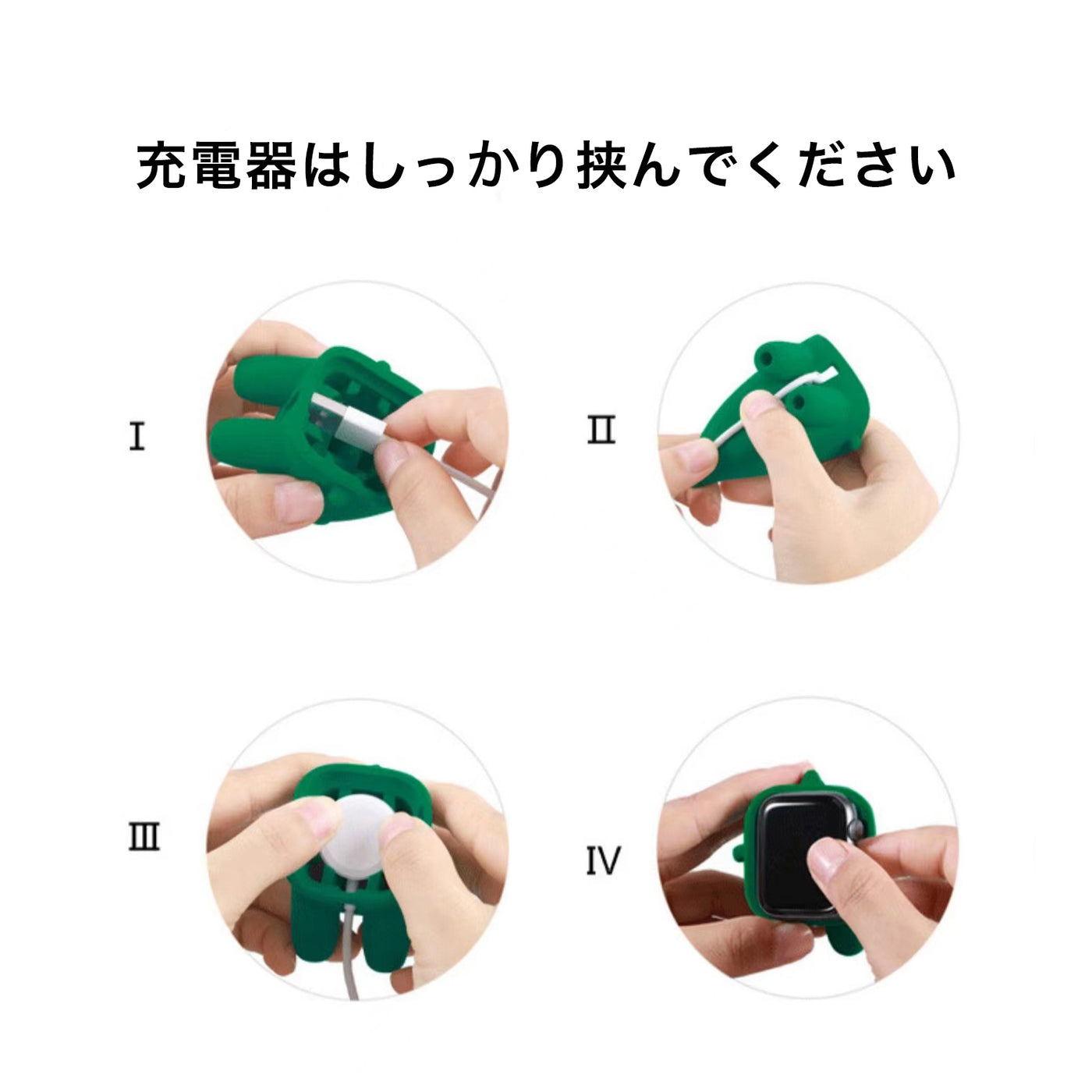 充電器はしっかり挟んでください

I

II

III

IV